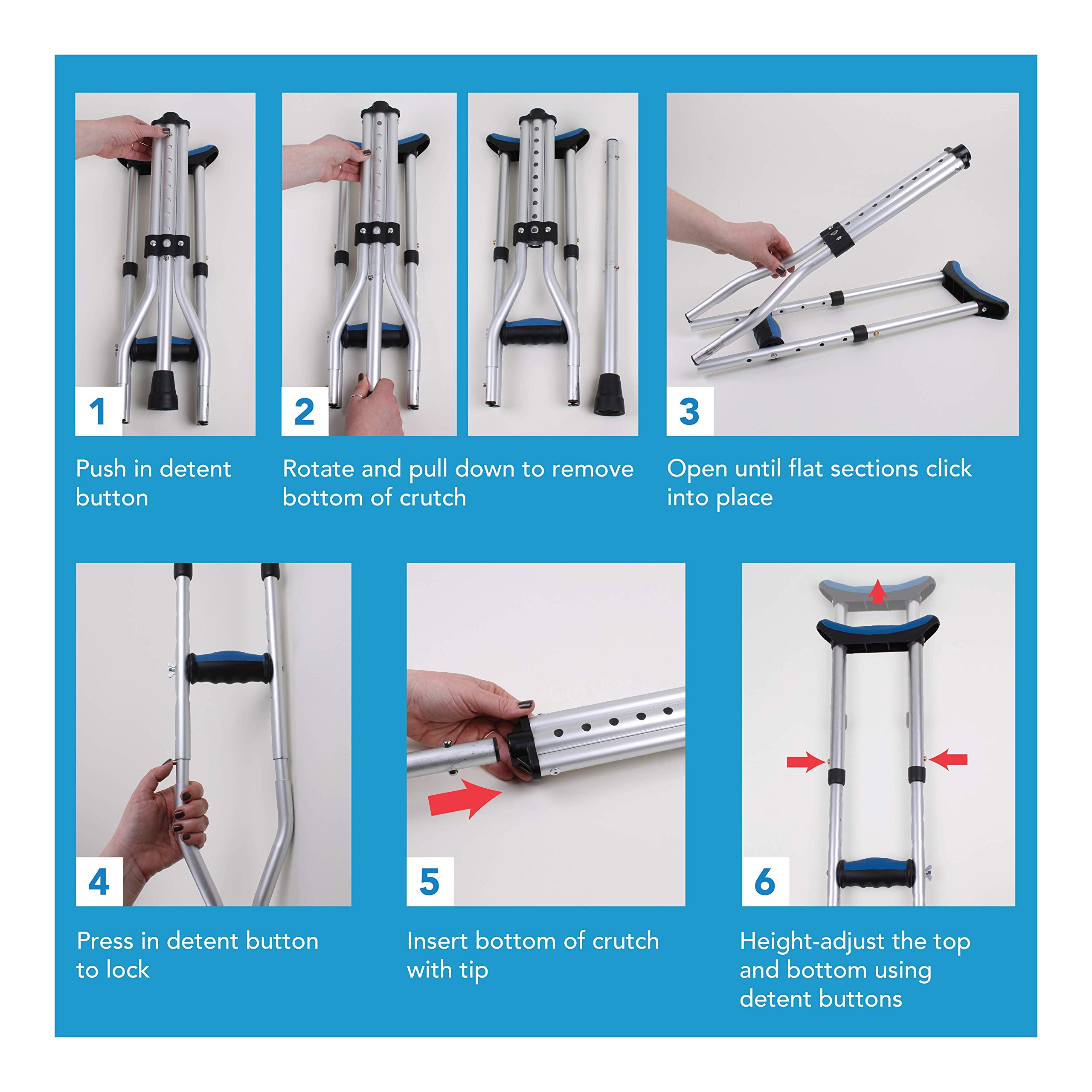 1

Push in detent button

2

Rotate and pull down to remove bottom of crutch

3

Open until flat sections click into place

4

Press in detent button to lock

5

Insert bottom of crutch with tip

6

Height-adjust the top and bottom using detent buttons