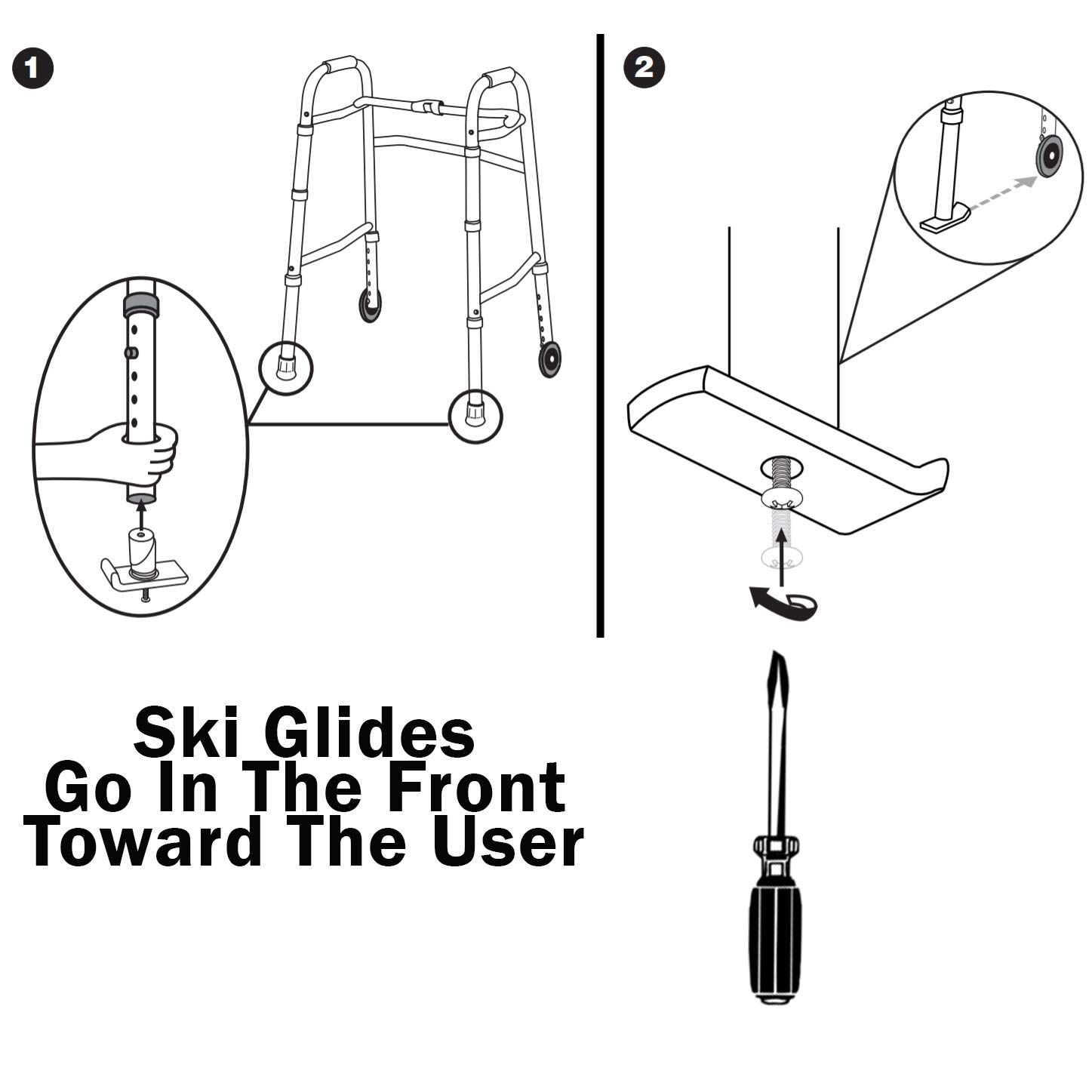 1

2

Ski Glides
Go In The Front
Toward The User